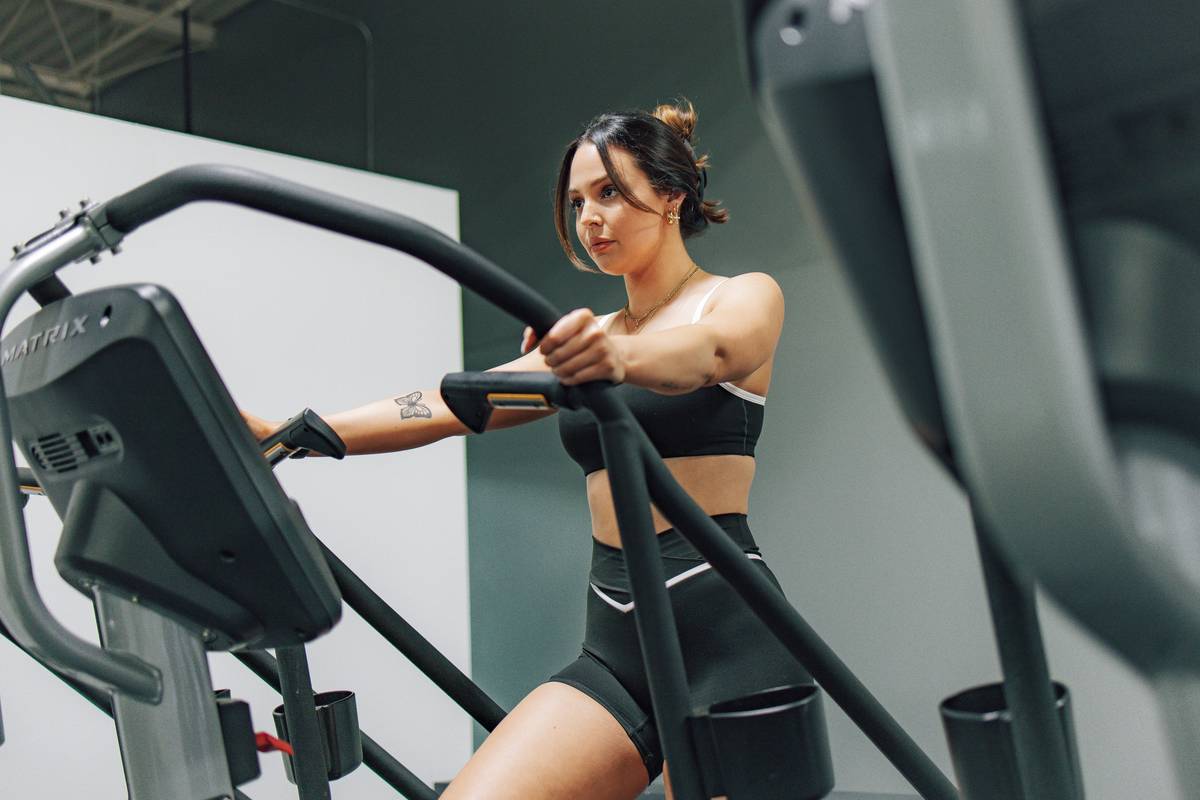 MATRIX